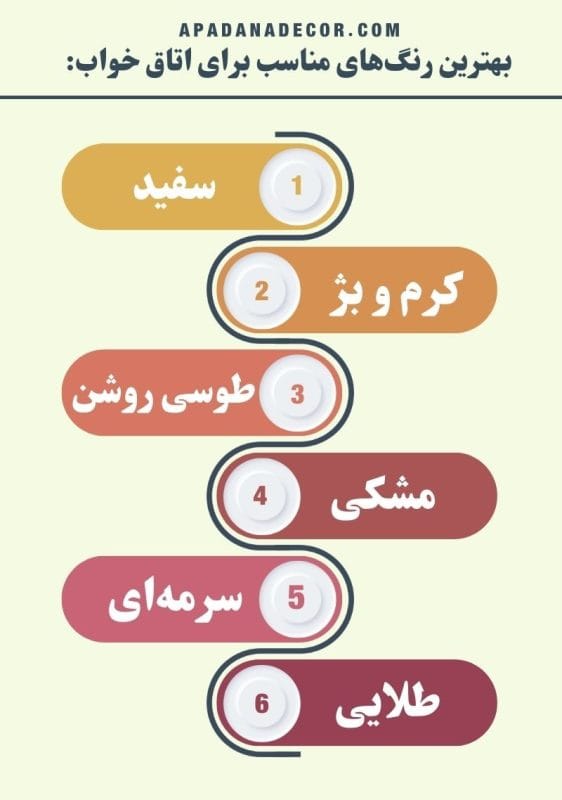 APADANADECOR.COM
بهترین رنگ‌های مناسب برای اتاق خواب:

1 سفید
2 کرم و بژ
3 طوسی روشن
4 مشکی
5 سرمه‌ای
6 طلایی